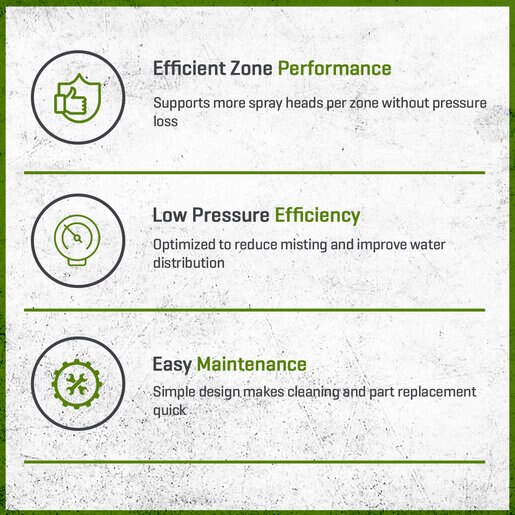 Efficient Zone Performance

Supports more spray heads per zone without pressure loss

Low Pressure Efficiency

Optimized to reduce misting and improve water distribution

Easy Maintenance

Simple design makes cleaning and part replacement quick