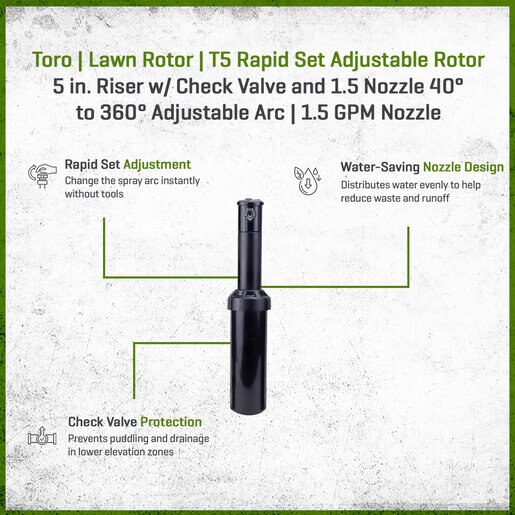 Toro | Lawn Rotor | T5 Rapid Set Adjustable Rotor
5 in. Riser w/ Check Valve and 1.5 Nozzle 40° to 360° Adjustable Arc | 1.5 GPM Nozzle

Rapid Set Adjustment
Change the spray arc instantly without tools

Water-Saving Nozzle Design
Distributes water evenly to help reduce waste and runoff

Check Valve Protection
Prevents puddling and drainage in lower elevation zones