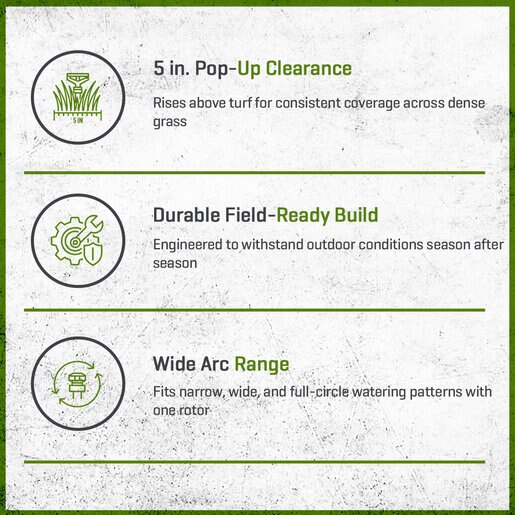 5 IN

5 in. Pop-Up Clearance

Rises above turf for consistent coverage across dense grass

Durable Field-Ready Build

Engineered to withstand outdoor conditions season after season

Wide Arc Range

Fits narrow, wide, and full-circle watering patterns with one rotor