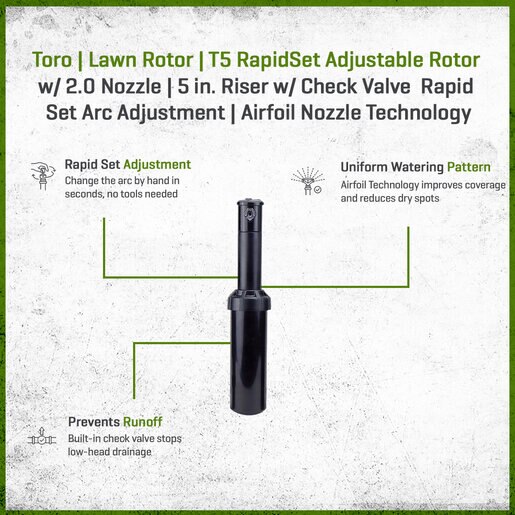 Toro | Lawn Rotor | T5 RapidSet Adjustable Rotor w/ 2.0 Nozzle | 5 in. Riser w/ Check Valve Rapid Set Arc Adjustment | Airfoil Nozzle Technology

Rapid Set Adjustment
Change the arc by hand in seconds, no tools needed

Uniform Watering Pattern
Airfoil Technology improves coverage and reduces dry spots

Prevents Runoff
Built-in check valve stops low-head drainage