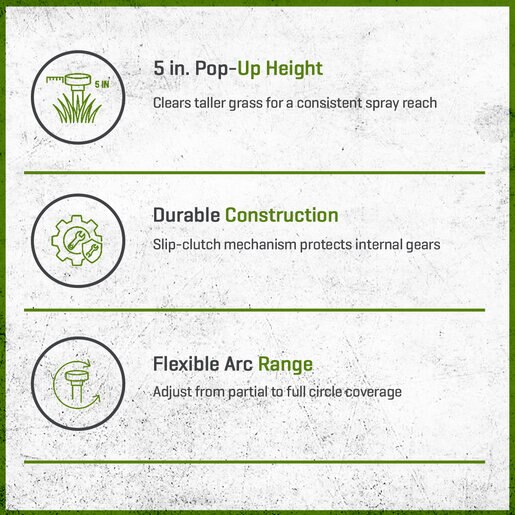 5 IN

5 in. Pop-Up Height

Clears taller grass for a consistent spray reach

Durable Construction

Slip-clutch mechanism protects internal gears

Flexible Arc Range

Adjust from partial to full circle coverage