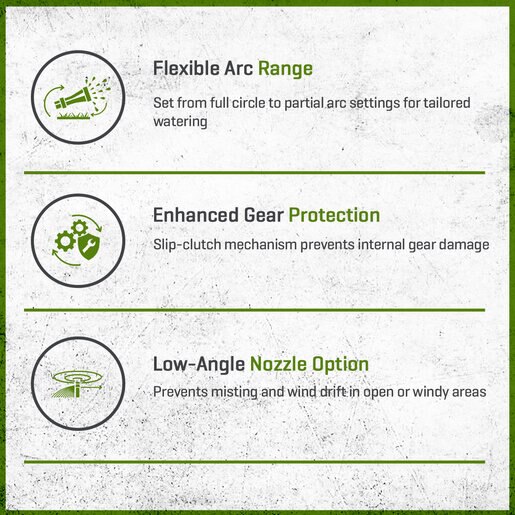 Flexible Arc Range

Set from full circle to partial arc settings for tailored watering

Enhanced Gear Protection

Slip-clutch mechanism prevents internal gear damage

Low-Angle Nozzle Option

Prevents misting and wind drift in open or windy areas