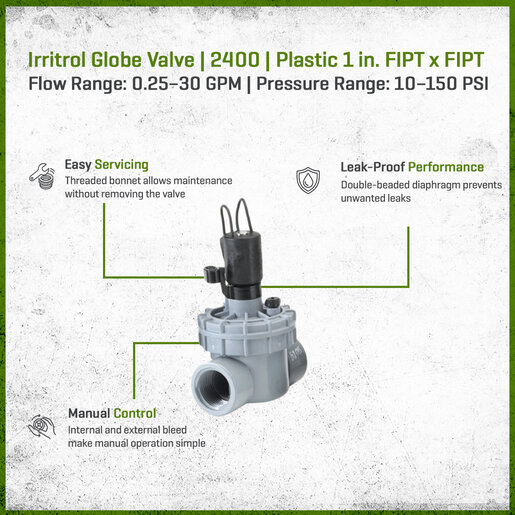 Irritrol Globe Valve | 2400 | Plastic 1 in. FIPT x FIPT
Flow Range: 0.25–30 GPM | Pressure Range: 10–150 PSI

Easy Servicing
Threaded bonnet allows maintenance without removing the valve

Leak-Proof Performance
Double-beaded diaphragm prevents unwanted leaks

Manual Control
Internal and external bleed make manual operation simple