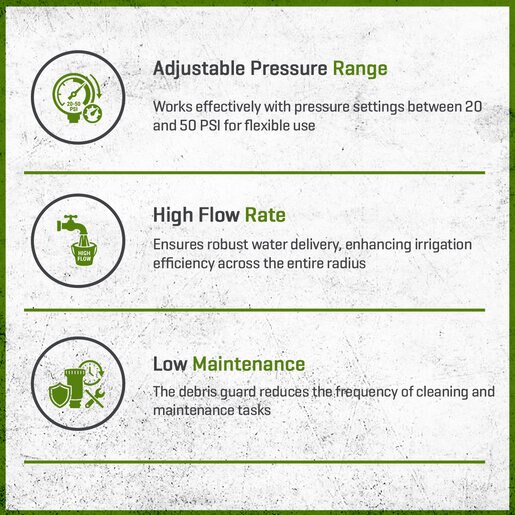 20-50 PSI

Adjustable Pressure Range

Works effectively with pressure settings between 20 and 50 PSI for flexible use

HIGH FLOW

High Flow Rate

Ensures robust water delivery, enhancing irrigation efficiency across the entire radius

Low Maintenance

The debris guard reduces the frequency of cleaning and maintenance tasks