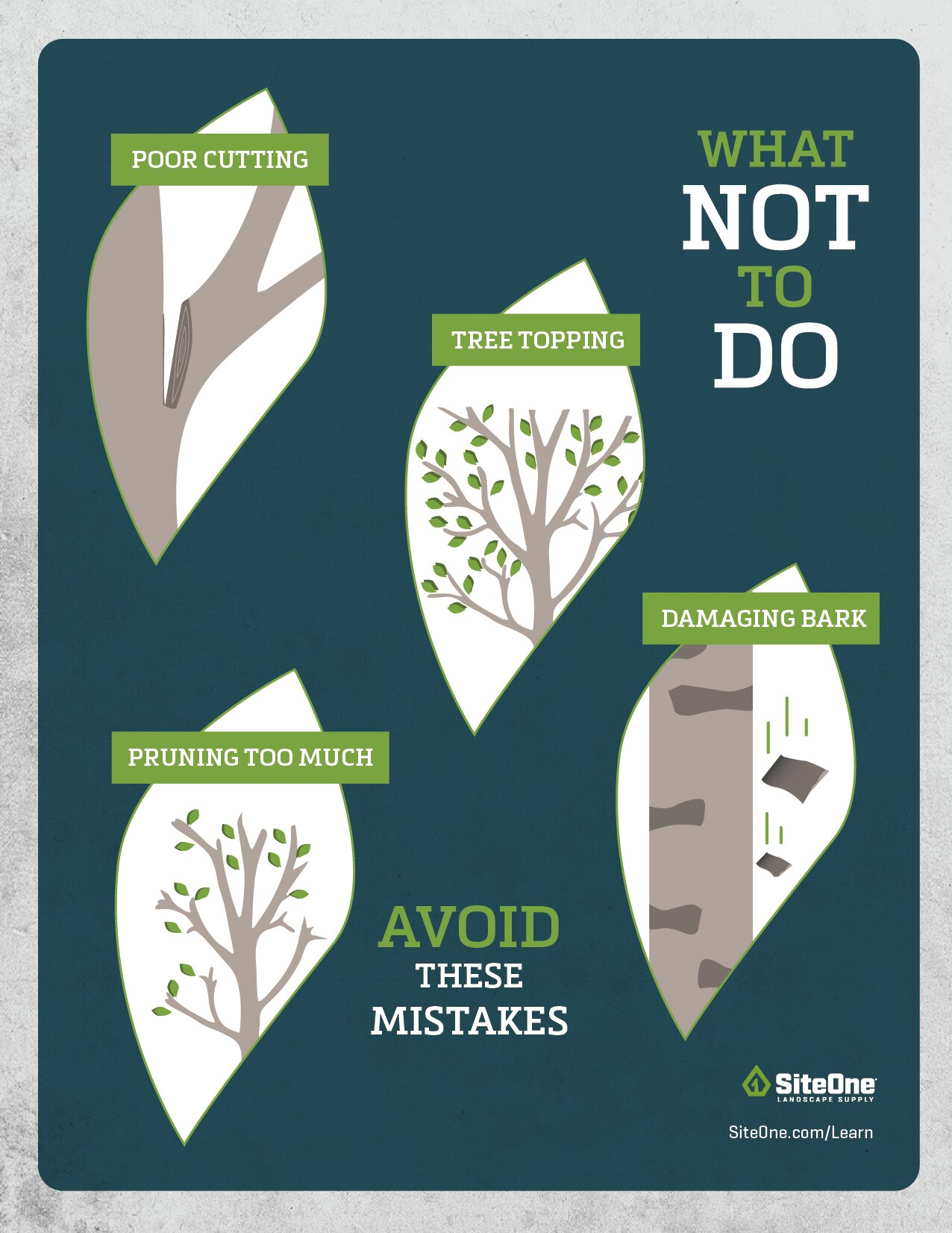 WHAT NOT TO DO

POOR CUTTING

TREE TOPPING

DAMAGING BARK

PRUNING TOO MUCH

AVOID THESE MISTAKES

SiteOne LANDSCAPE SUPPLY

SiteOne.com/Learn